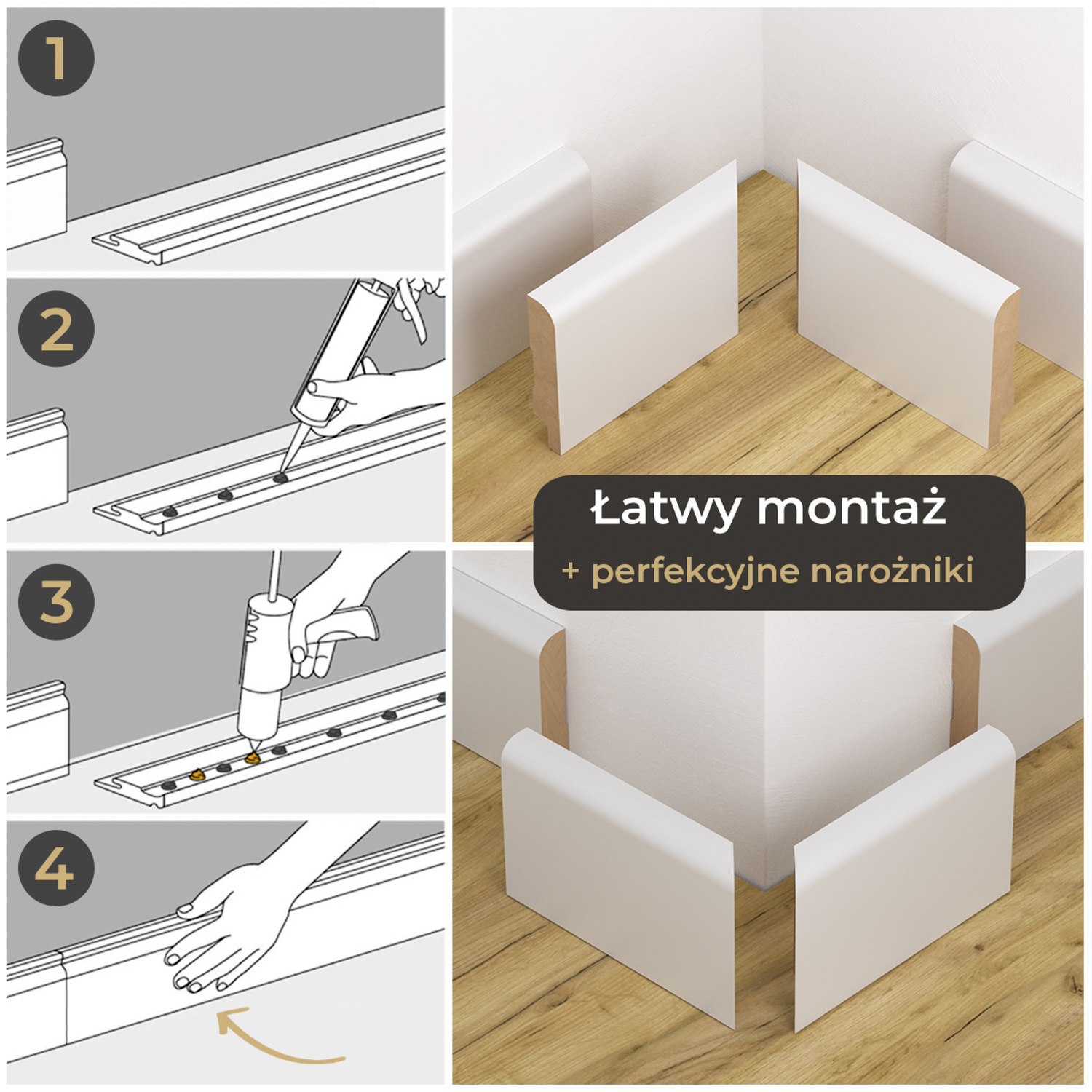 1

2

3

4

Łatwy montaż
+ perfekcyjne narożniki