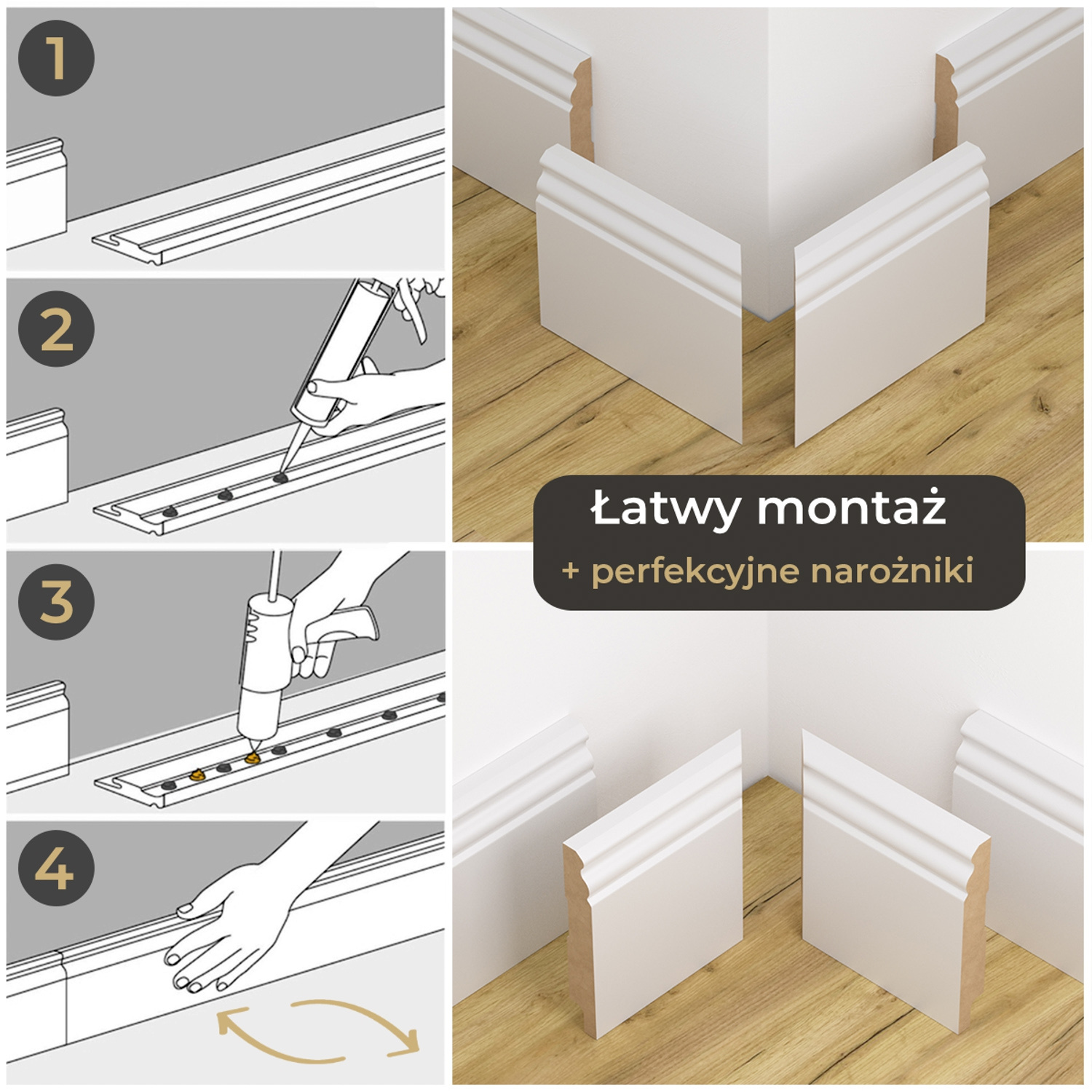 1

2

3

4

Łatwy montaż
+ perfekcyjne narożniki