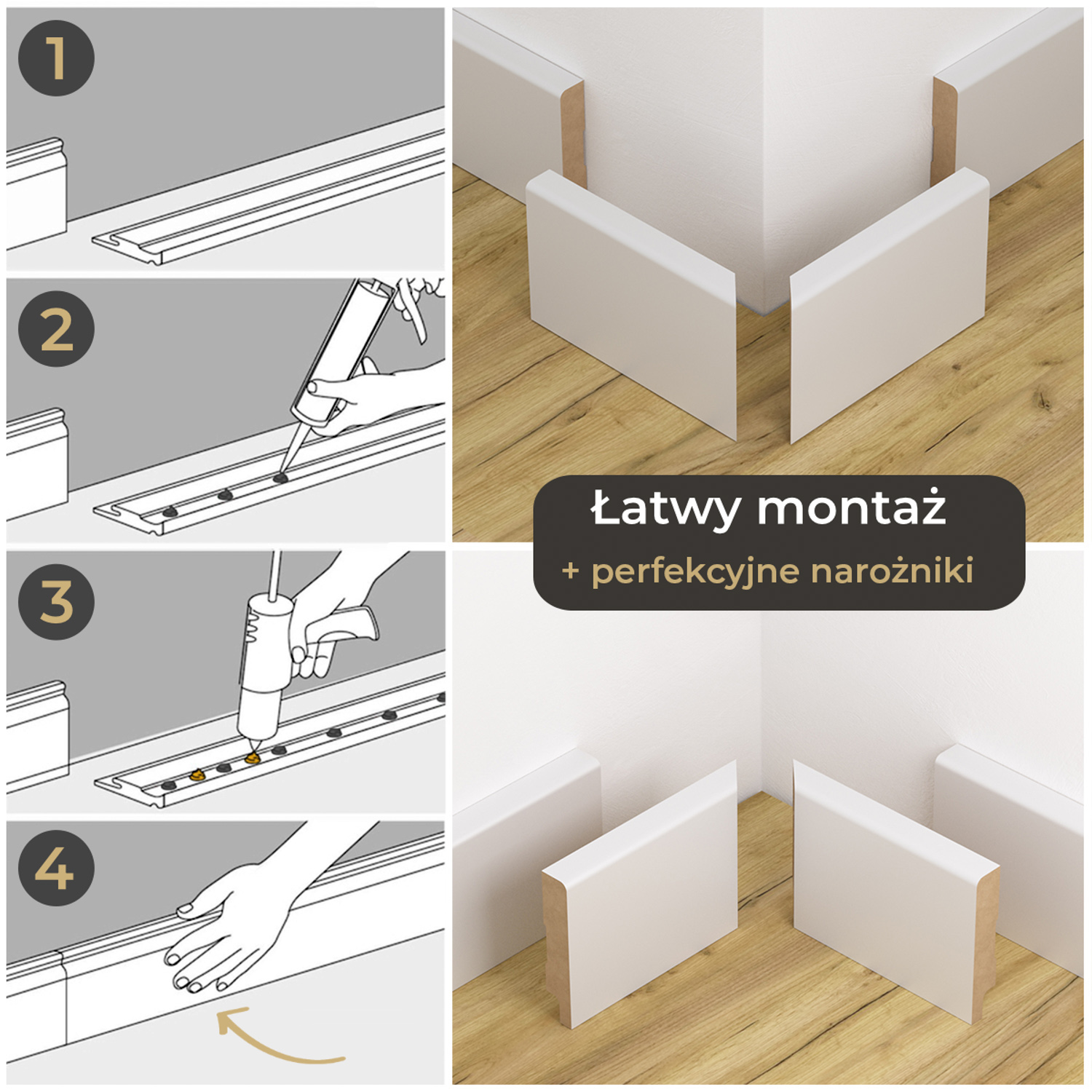 1

2

3

4

Łatwy montaż

+ perfekcyjne narożniki