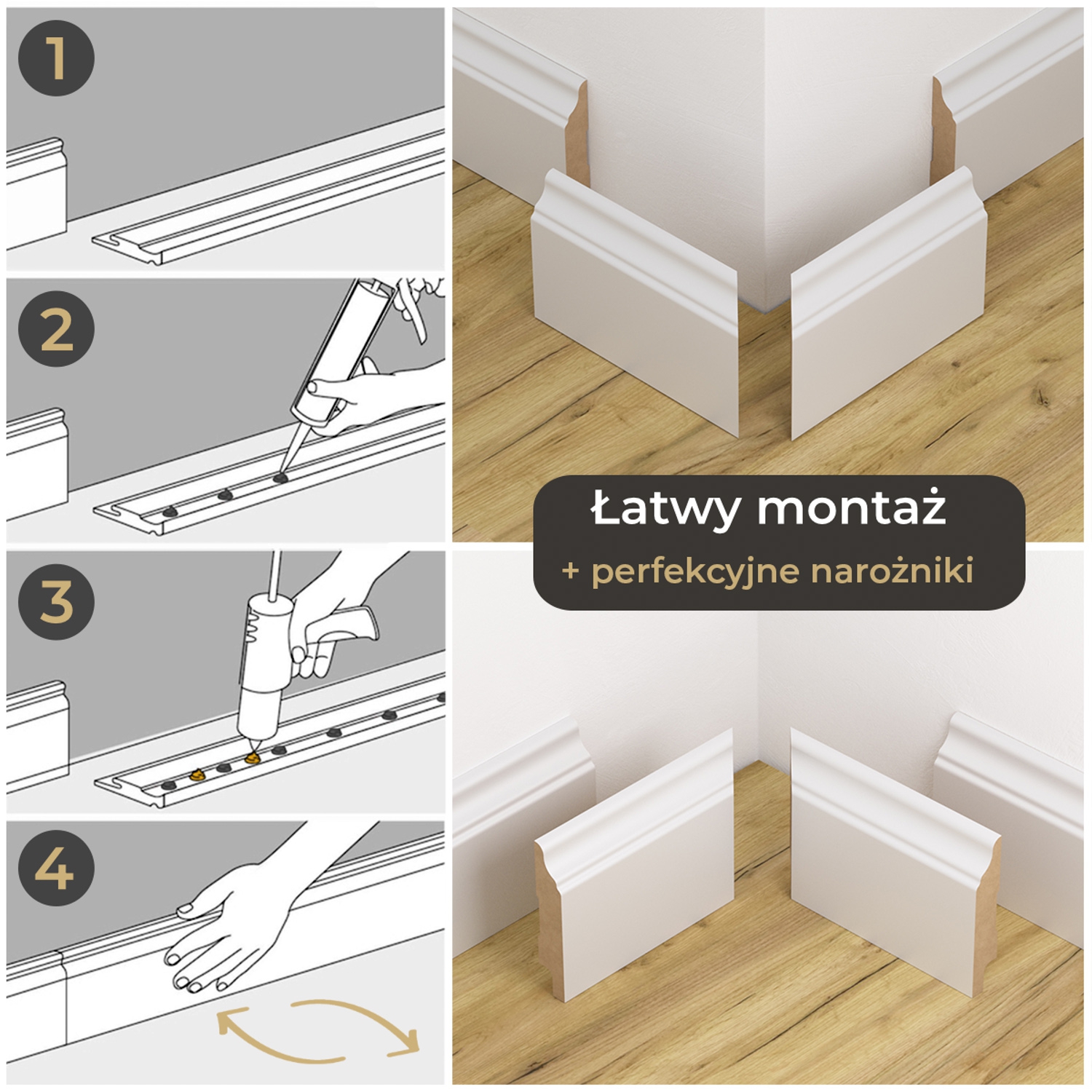 1

2

3

4

Łatwy montaż

+ perfekcyjne narożniki