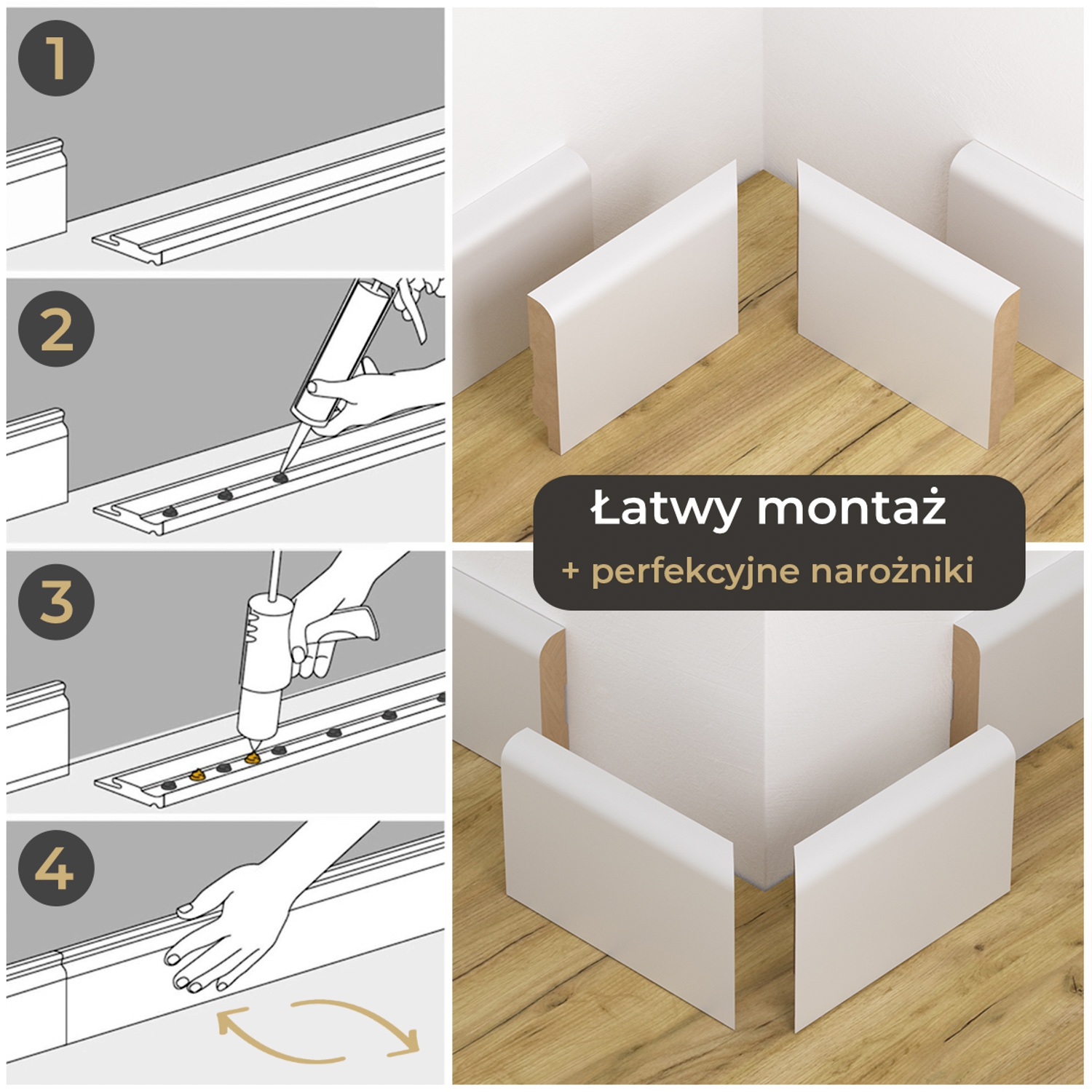 1

2

3

4

Łatwy montaż

+ perfekcyjne narożniki