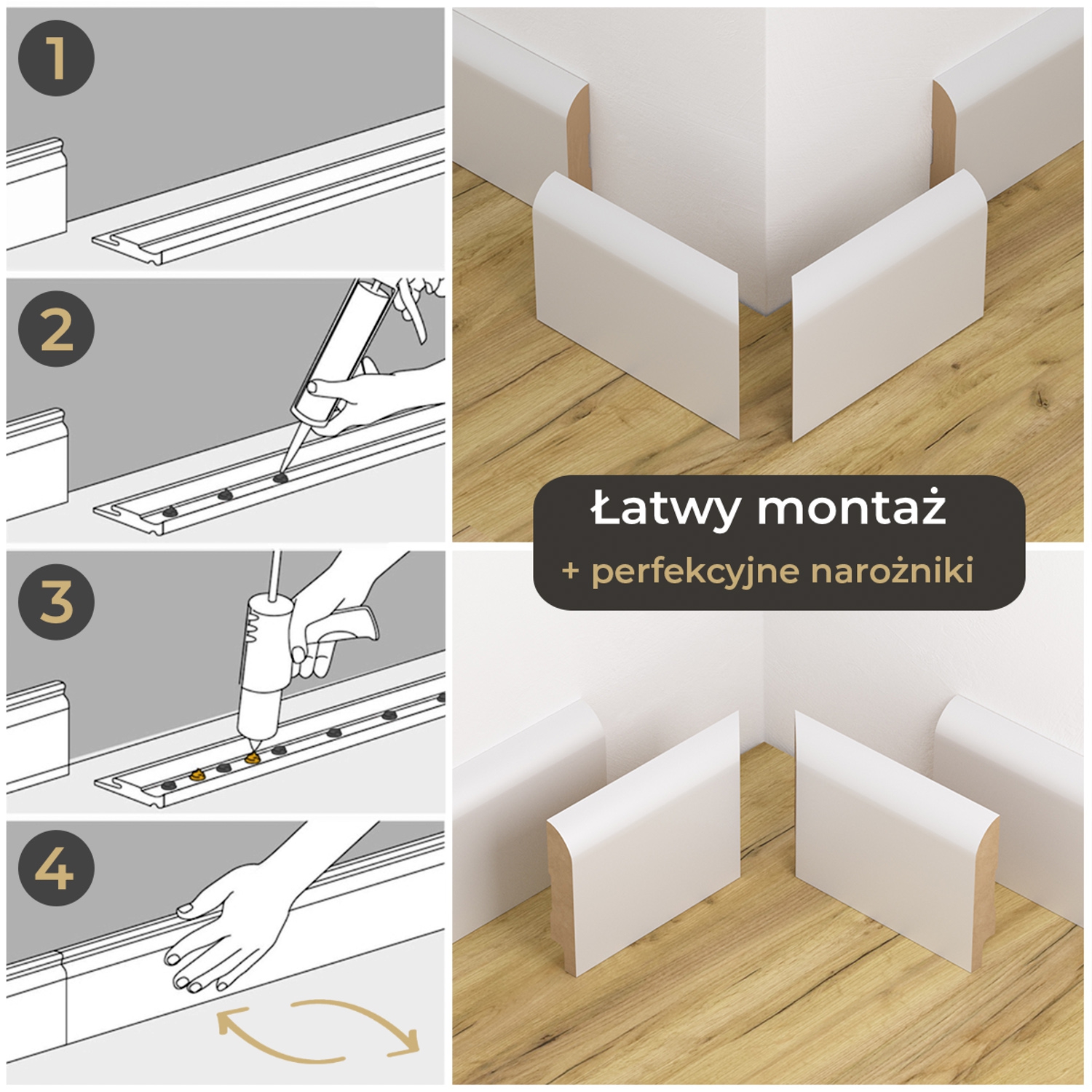 1

2

3

4

Łatwy montaż
+ perfekcyjne narożniki