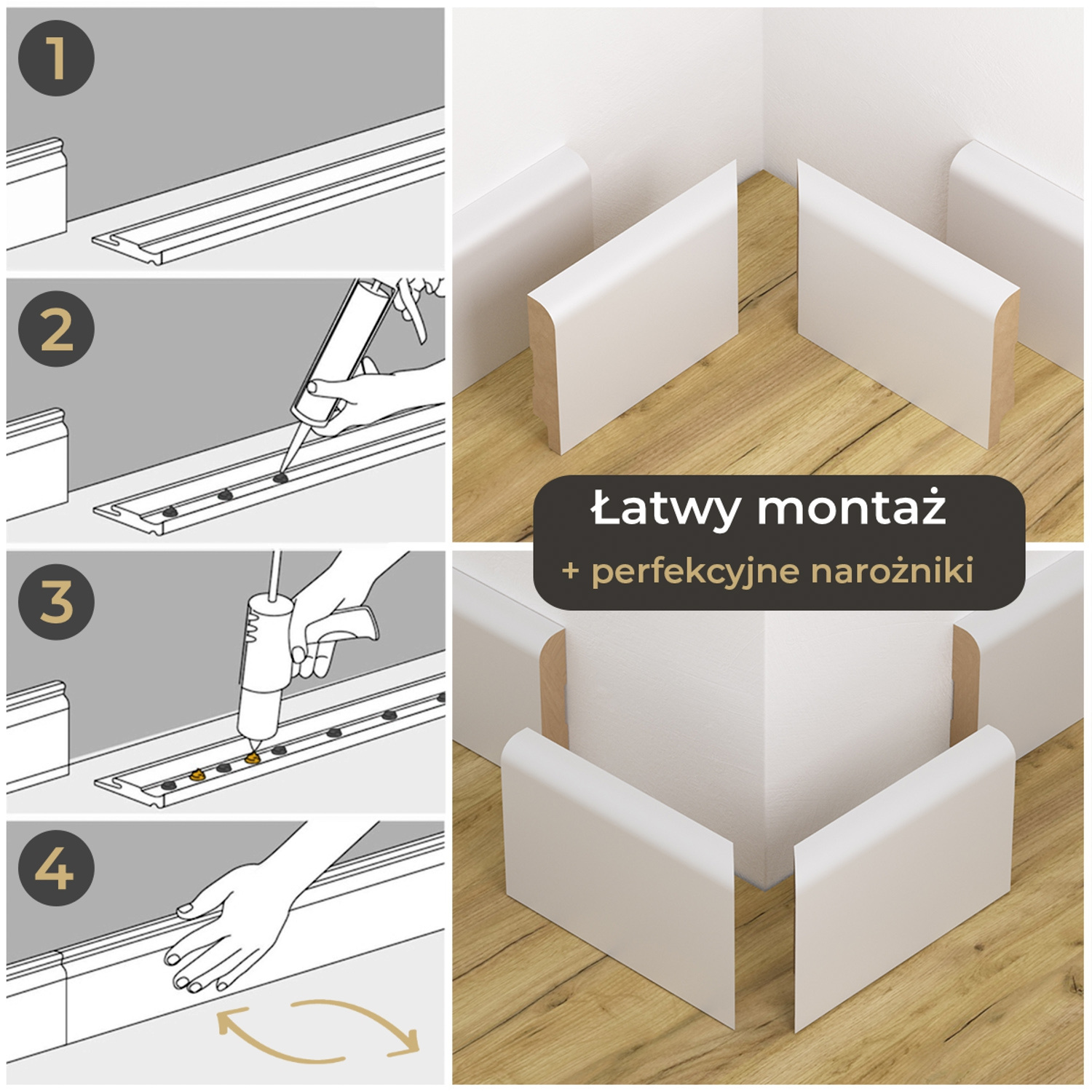 1

2

3

4

Łatwy montaż
+ perfekcyjne narożniki