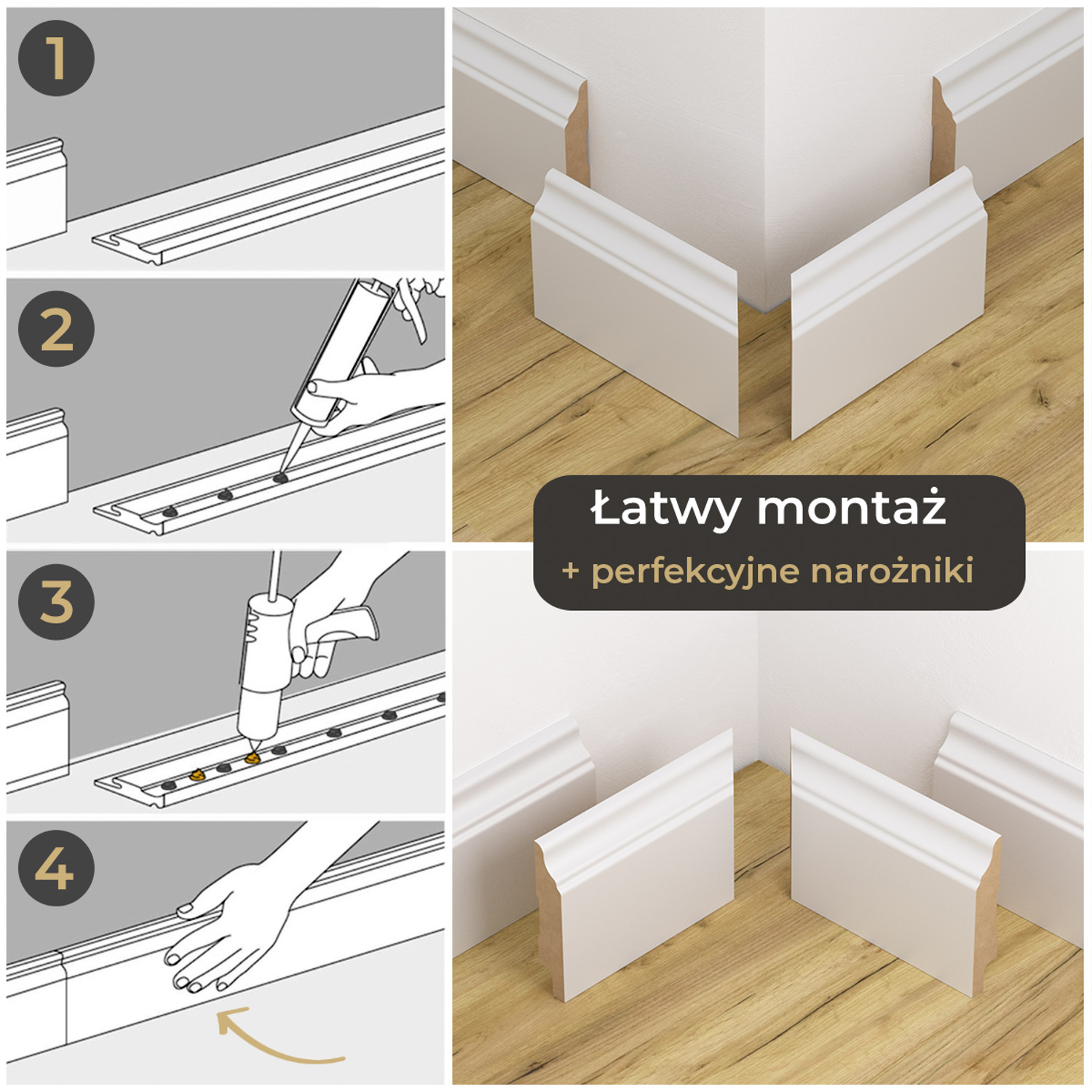 1

2

3

4

Łatwy montaż

+ perfekcyjne narożniki