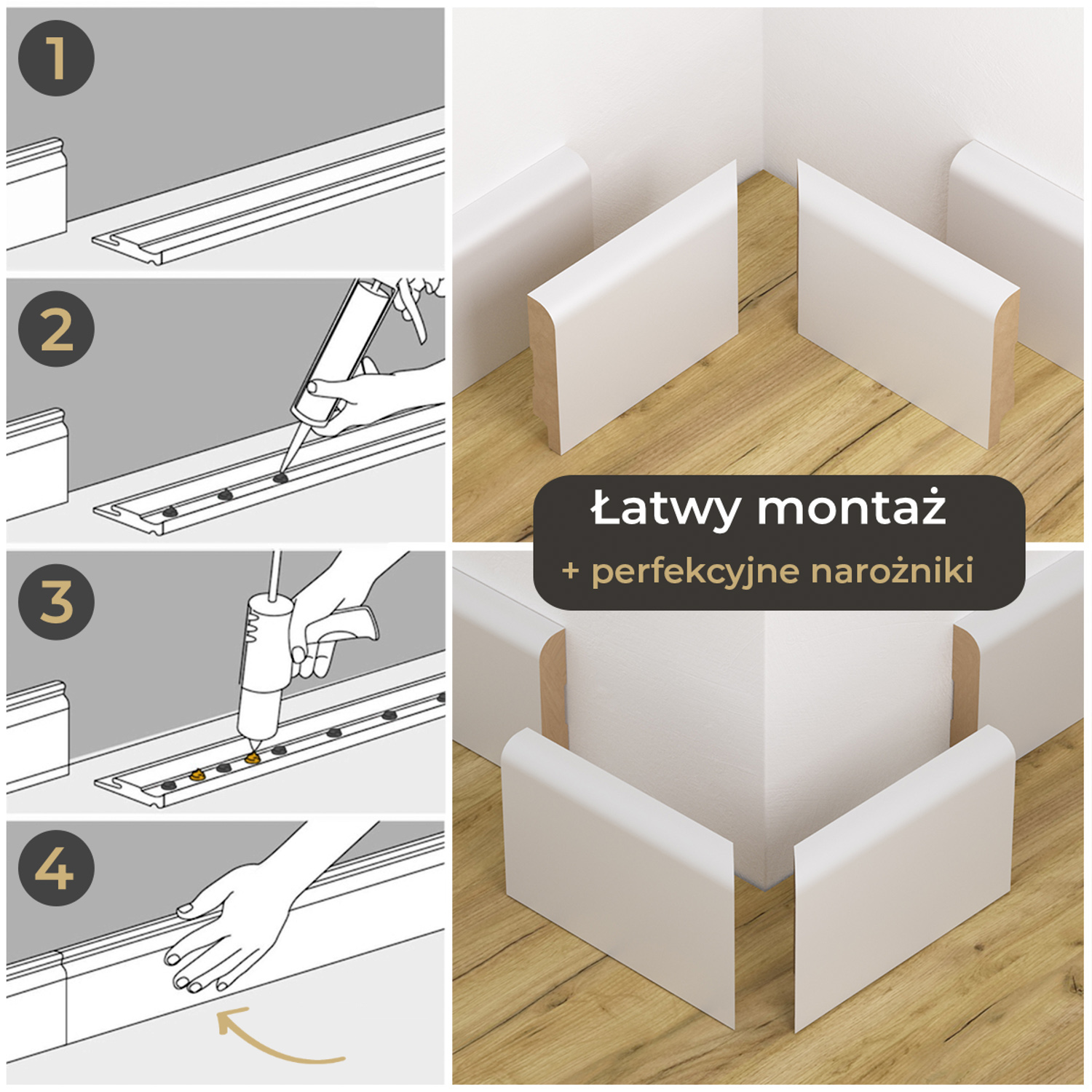 1

2

3

4

Łatwy montaż
+ perfekcyjne narożniki