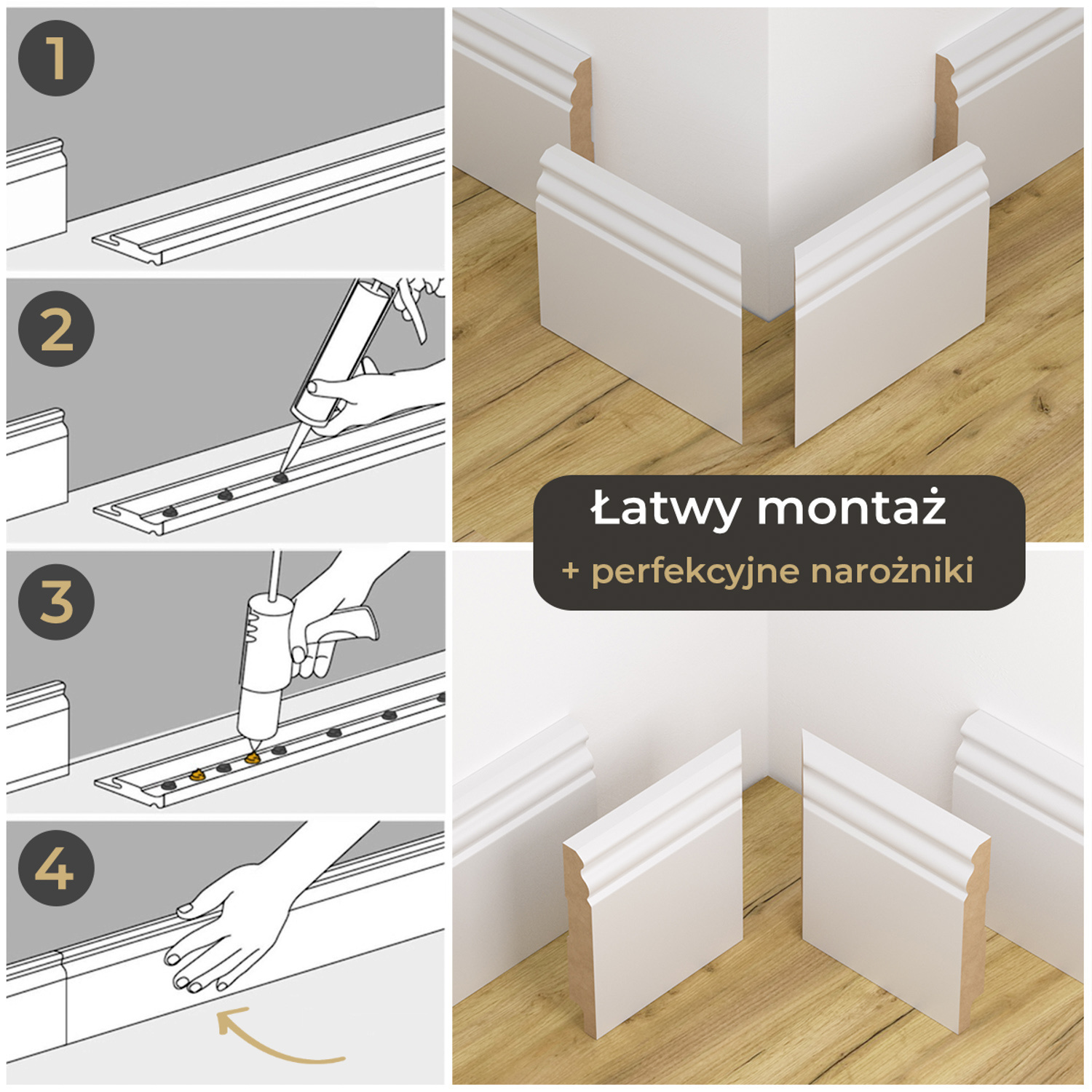 1

2

3

4

Łatwy montaż
+ perfekcyjne narożniki