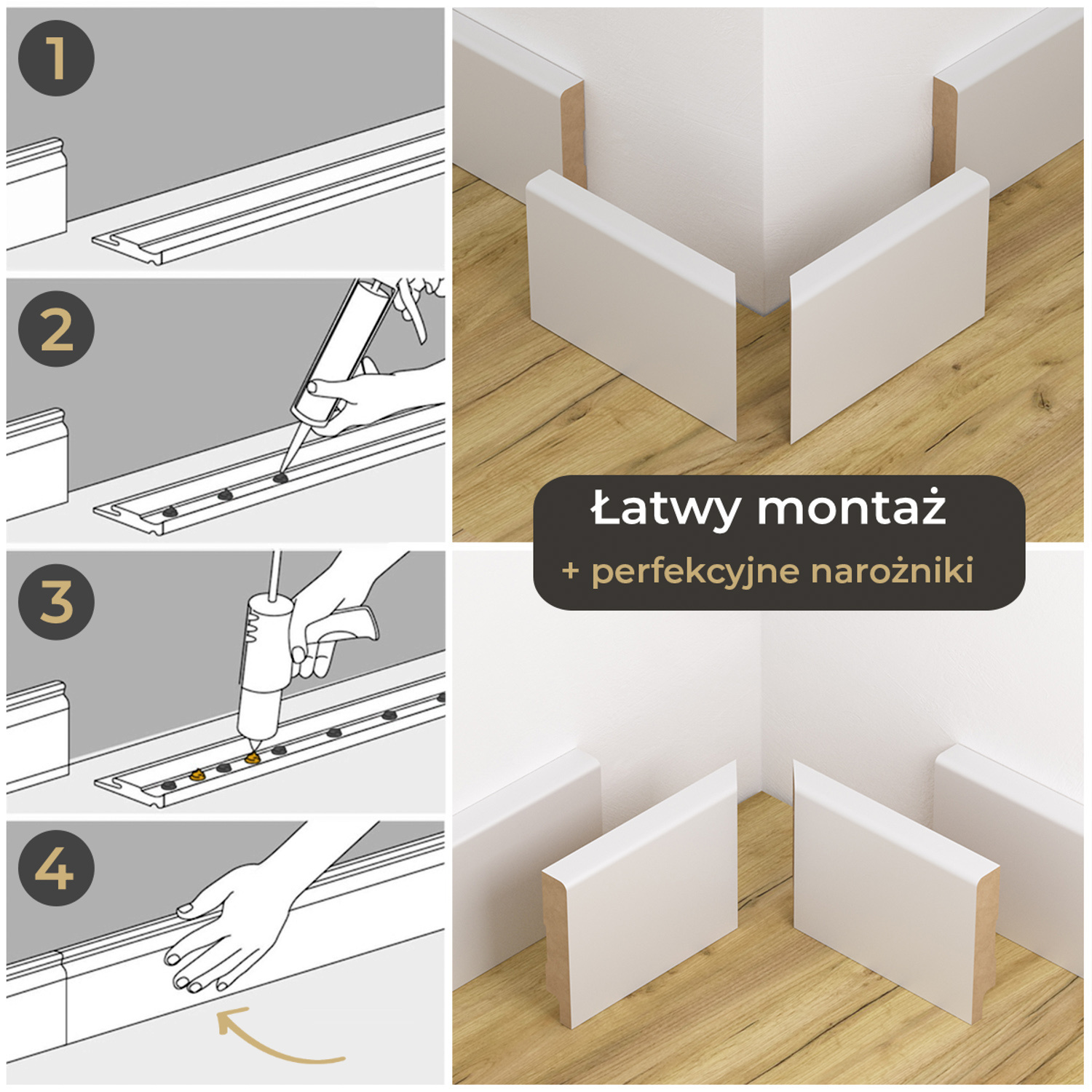 1

2

3

4

Łatwy montaż

+ perfekcyjne narożniki