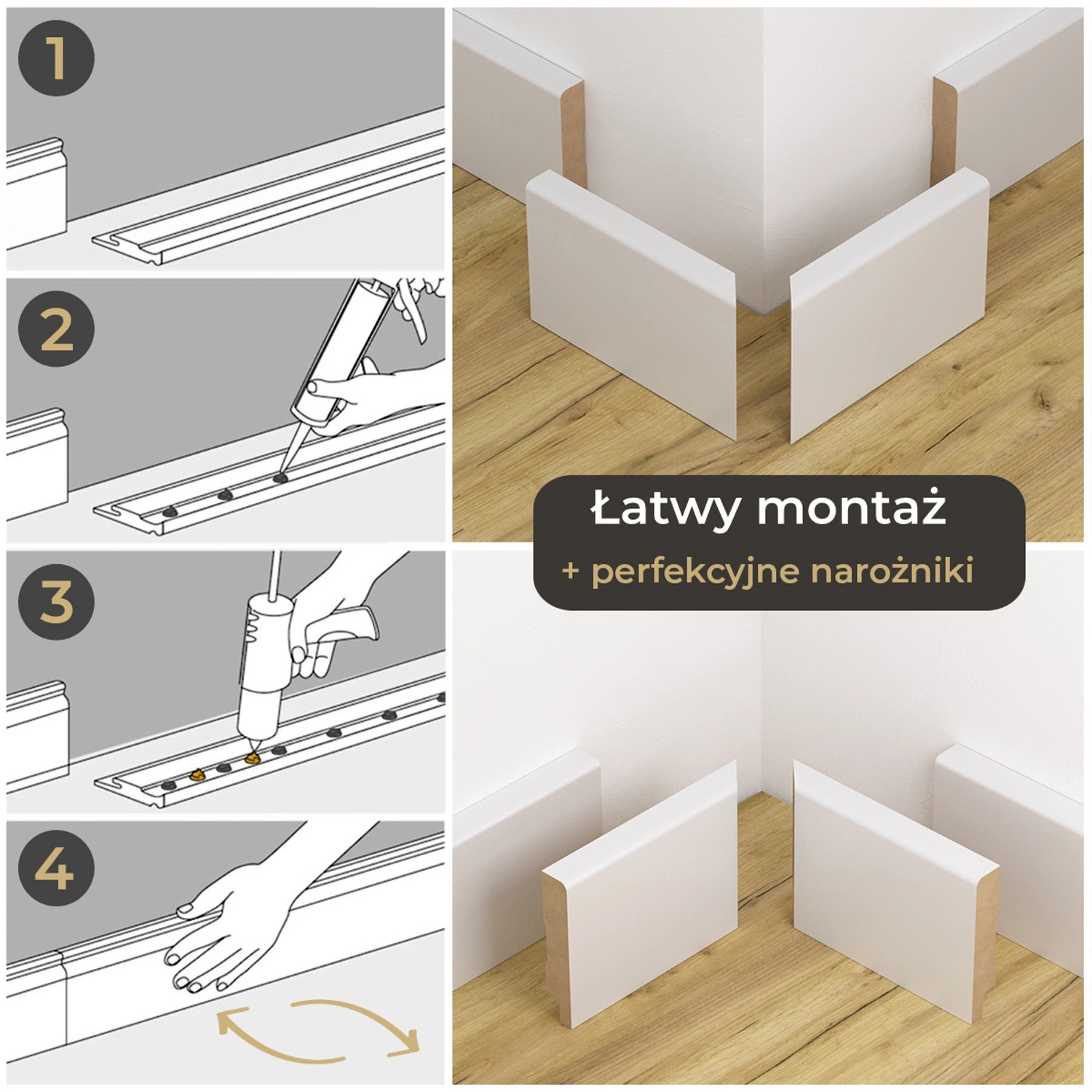 1

2

3

4

Łatwy montaż
+ perfekcyjne narożniki