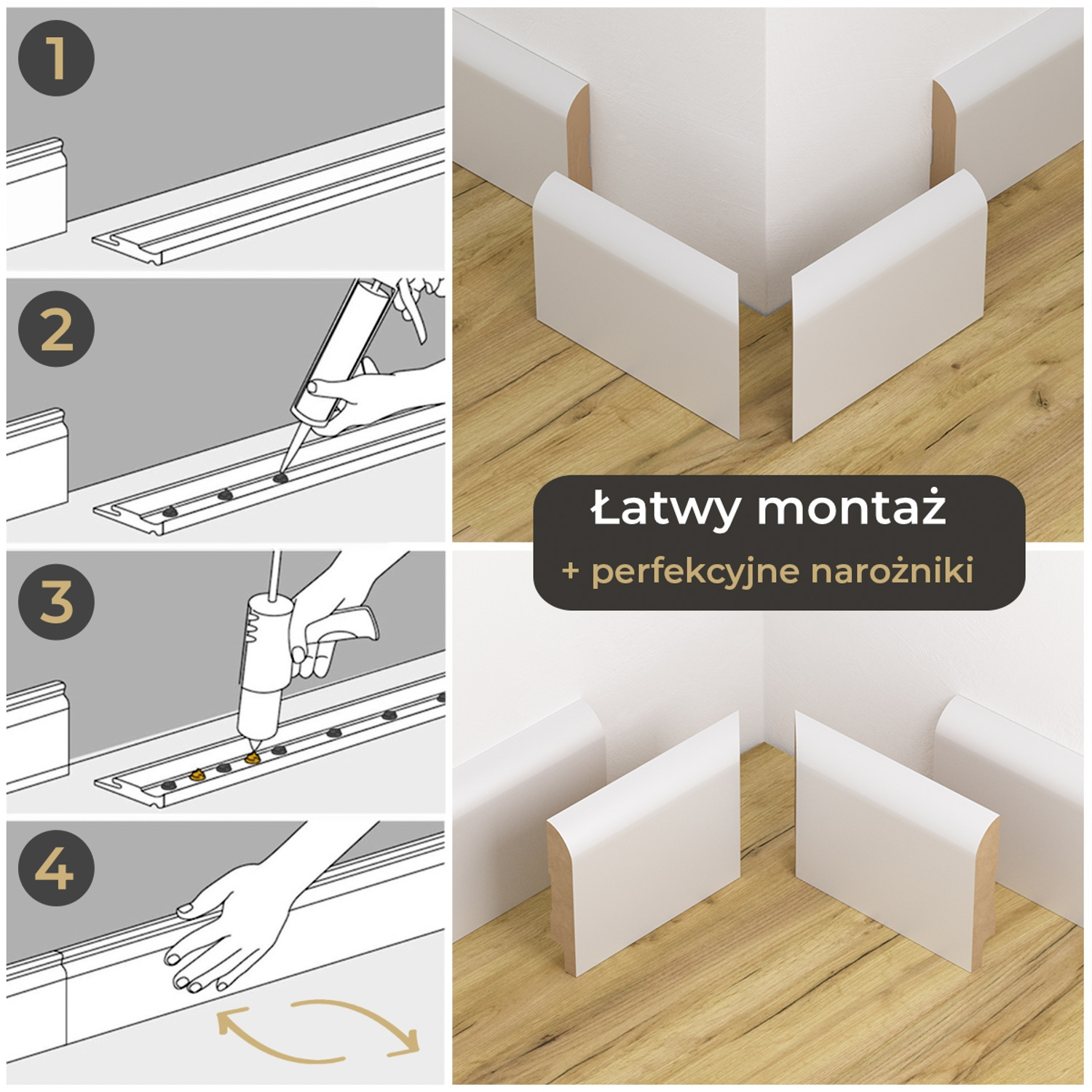 1

2

3

4

Łatwy montaż

+ perfekcyjne narożniki