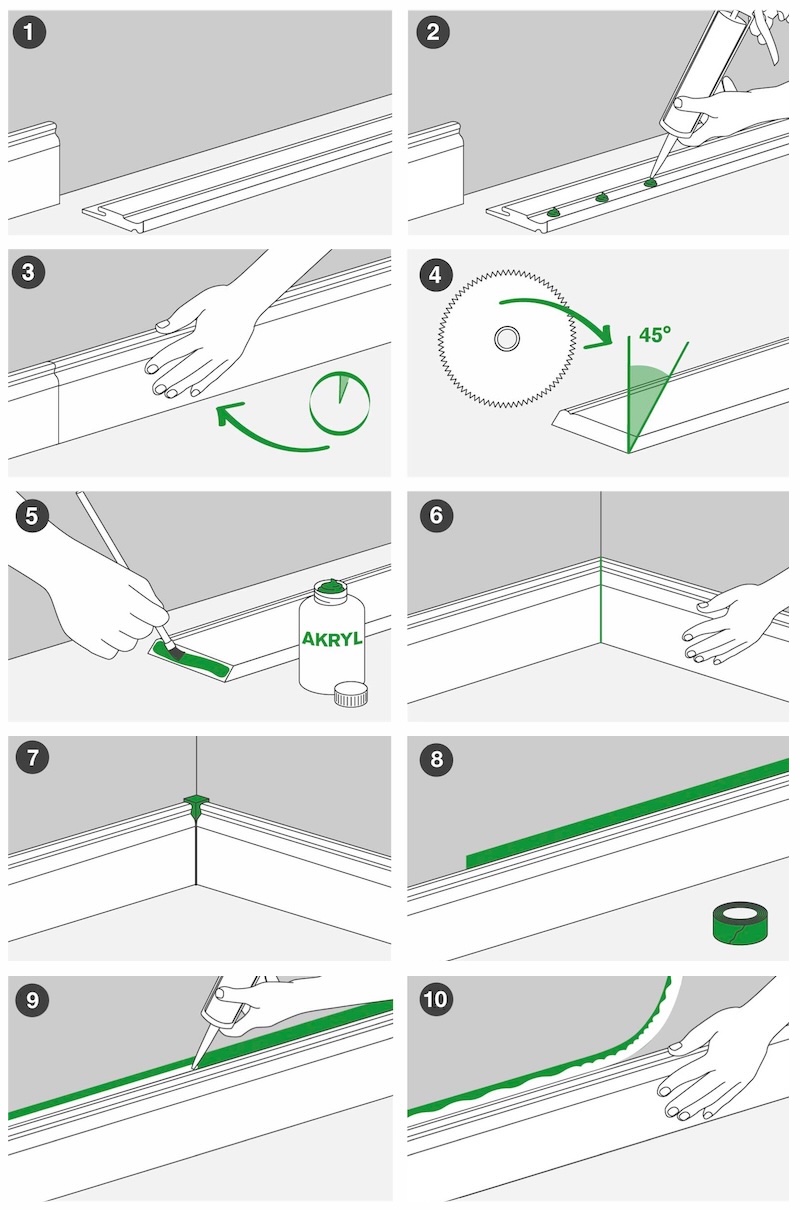 1

2

3

4

45°

5

AKRYL

6

7

8

9

10