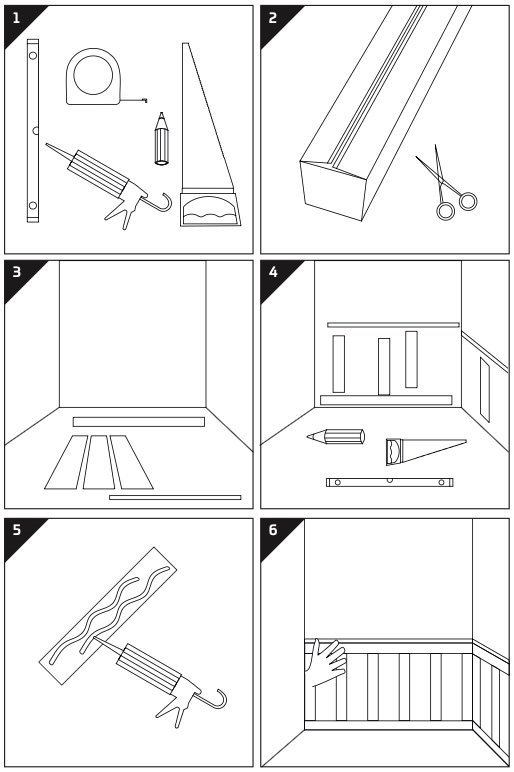 1

2

3

4

5

6