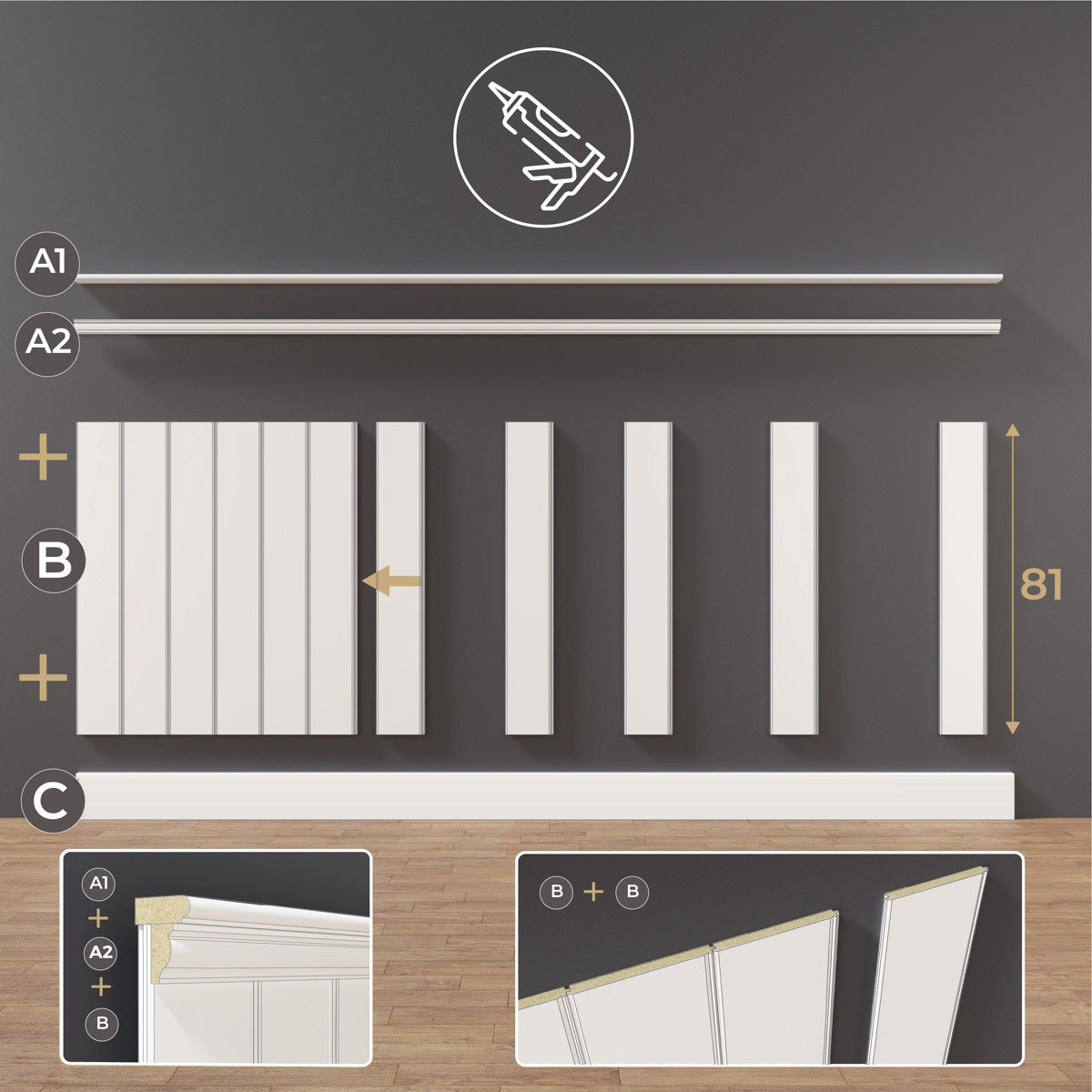 A1

A2

+

B

+

81

C

A1
+
A2
+
B

B + B